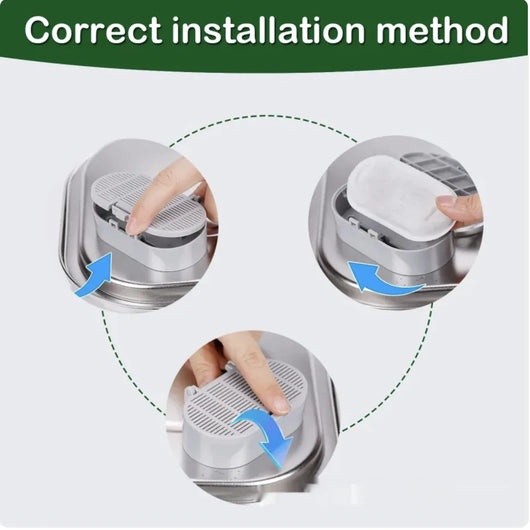 Correct installation method